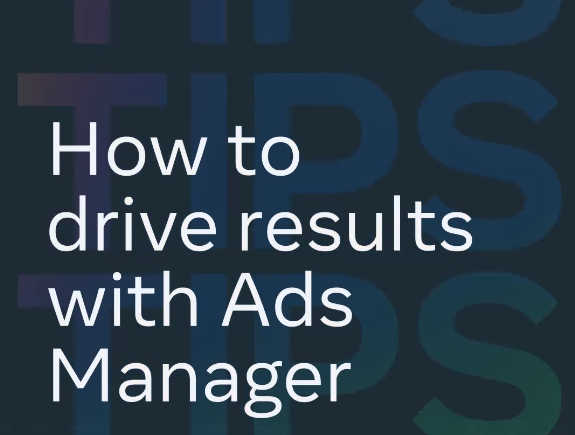 TIPS
TIPS

How to drive results with Ads Manager