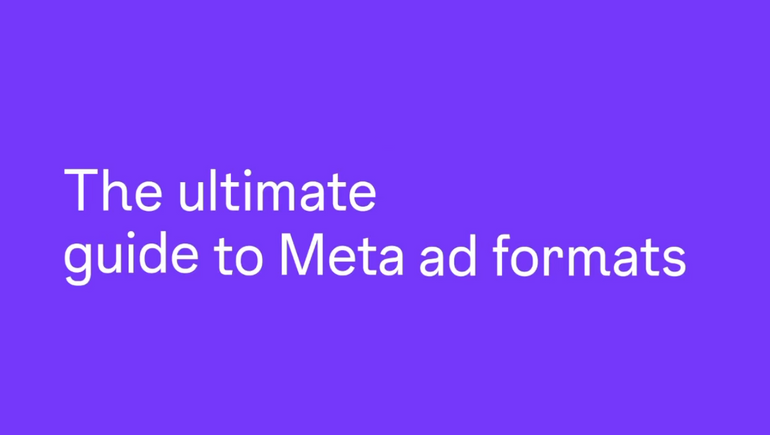 The ultimate guide to Meta ad formats