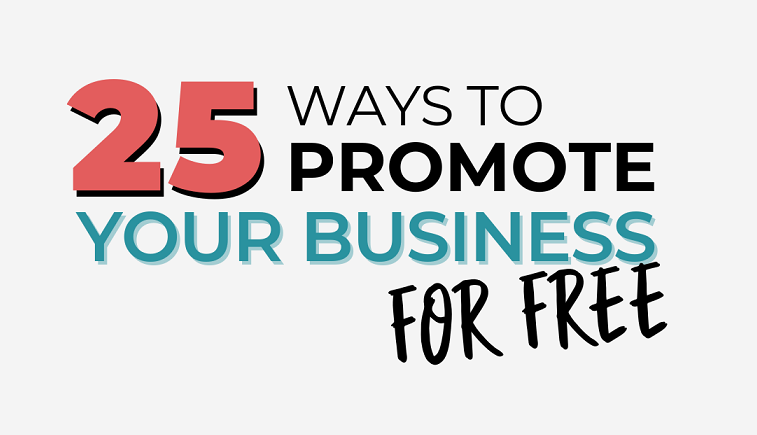 25 WAYS TO PROMOTE YOUR BUSINESS FOR FREE