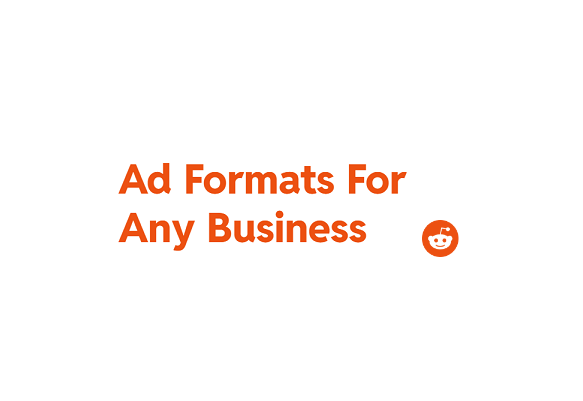 Ad Formats For Any Business