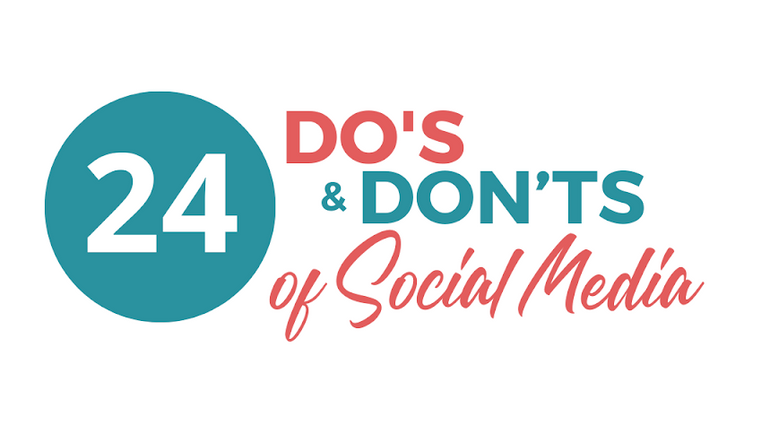 24 DO'S & DON'TS of Social Media